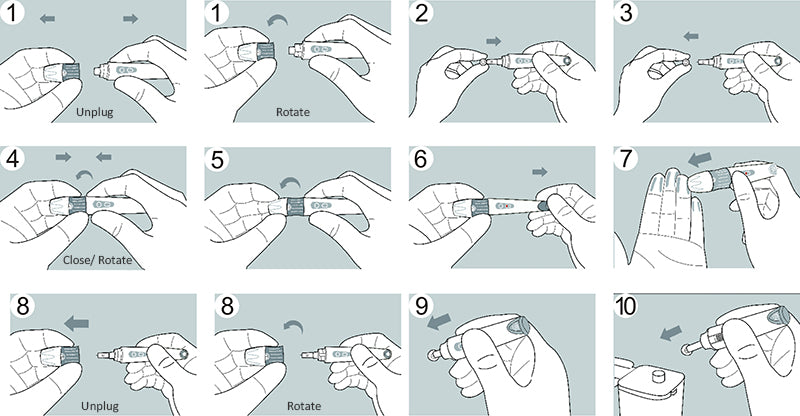 1

Unplug

1

Rotate

2

3

4

Close/ Rotate

5

6

7

8

Unplug

8

Rotate

9

10